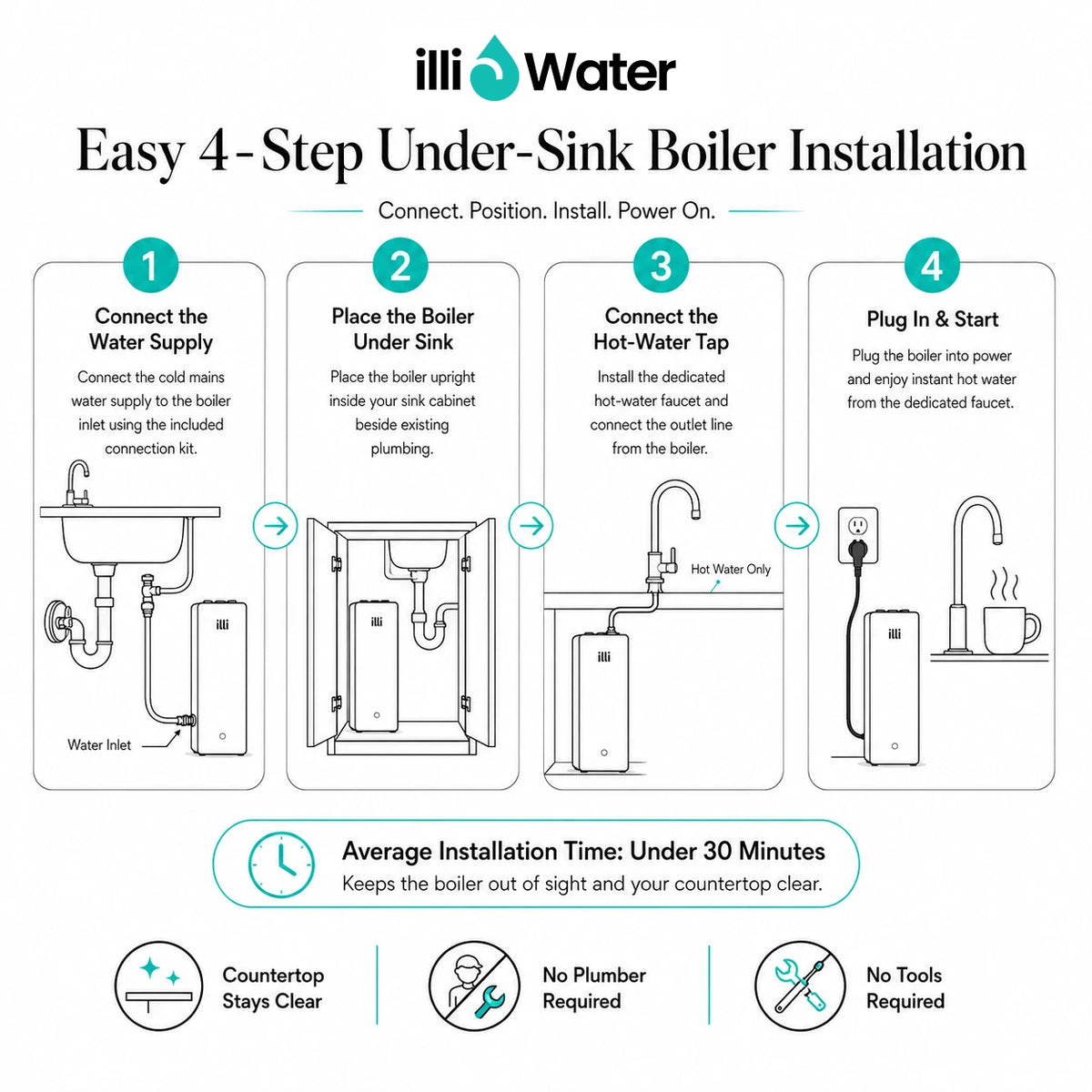 illi Water

Easy 4-Step Under-Sink Boiler Installation

Connect. Position. Install. Power On.

1

Connect the Water Supply

Connect the cold mains water supply to the boiler inlet using the included connection kit.

illi

Water Inlet

2

Place the Boiler Under Sink

Place the boiler upright inside your sink cabinet beside existing plumbing.

illi

3

Connect the Hot-Water Tap

Install the dedicated hot-water faucet and connect the outlet line from the boiler.

Hot Water Only

illi

4

Plug In & Start

Plug the boiler into power and enjoy instant hot water from the dedicated faucet.

illi

Average Installation Time: Under 30 Minutes

Keeps the boiler out of sight and your countertop clear.

Countertop Stays Clear

No Plumber Required

No Tools Required